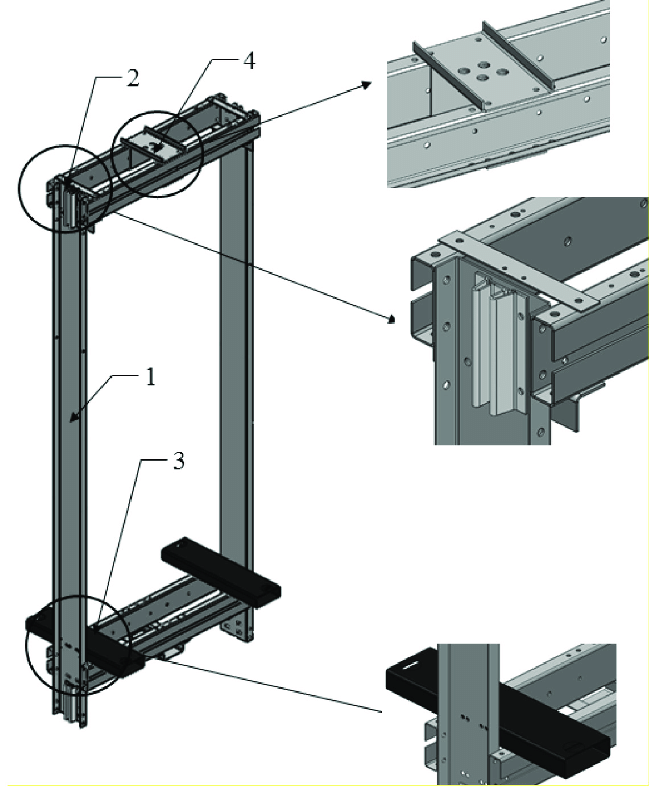 2
4
1
3